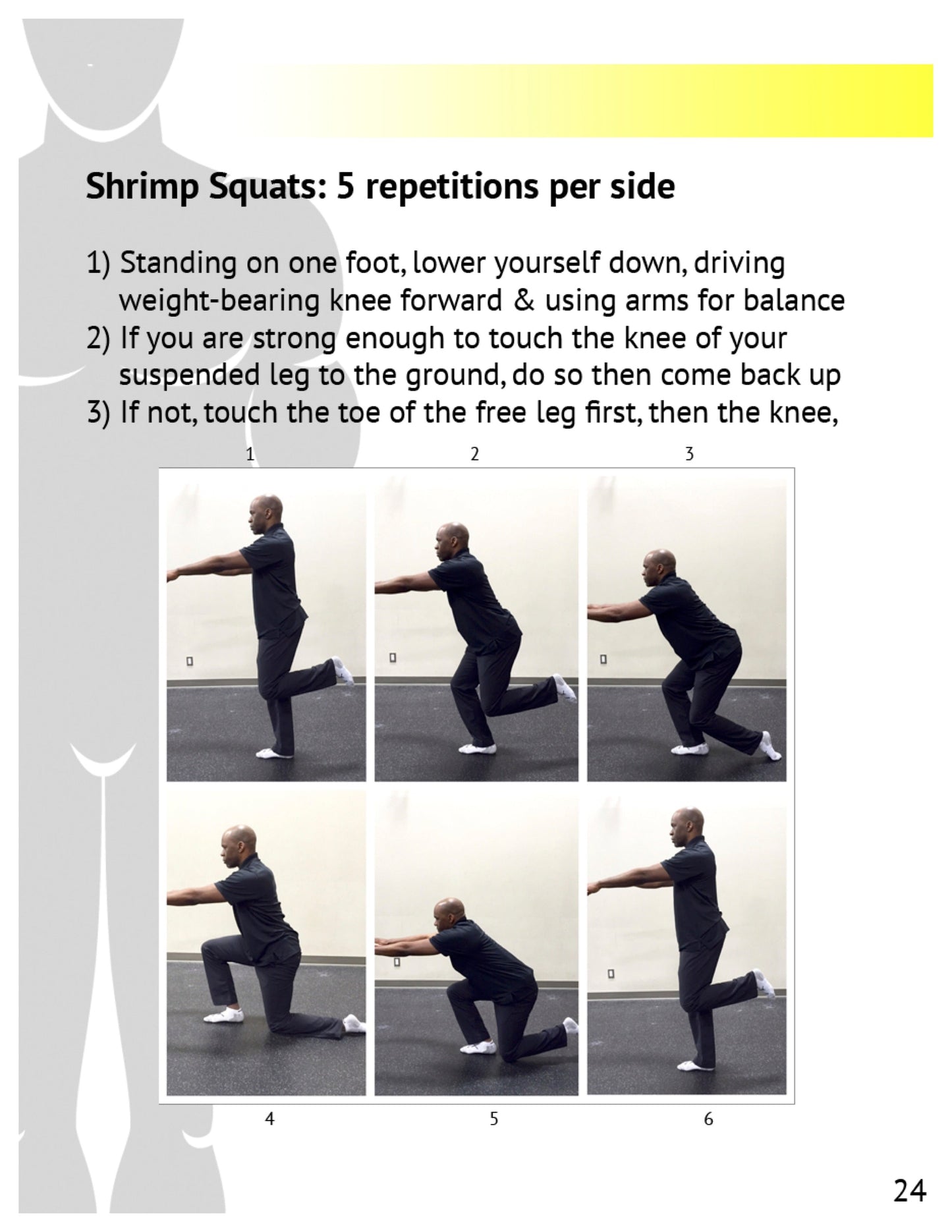 Shrimp Squats: 5 repetitions per side

1) Standing on one foot, lower yourself down, driving weight-bearing knee forward & using arms for balance
2) If you are strong enough to touch the knee of your suspended leg to the ground, do so then come back up
3) If not, touch the toe of the free leg first, then the knee,

1
2
3

4
5
6

24